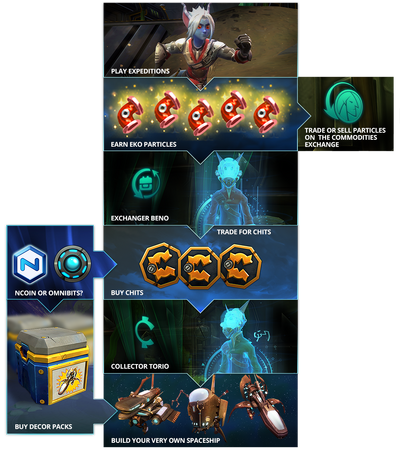 PLAY EXPEDITIONS

EARN EKO PARTICLES

TRADE OR SELL PARTICLES ON THE COMMODITIES EXCHANGE

EXCHANGER BENO

TRADE FOR CHITS

NCOIN OR OMNIBITS?

BUY CHITS

COLLECTOR TORIO

BUY DECOR PACKS

BUILD YOUR VERY OWN SPACESHIP