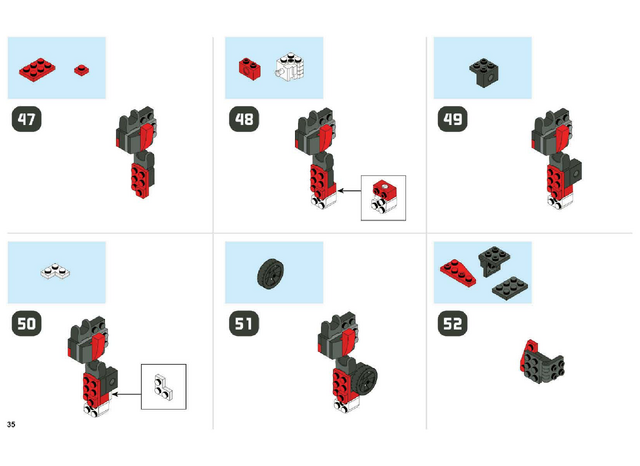 47

48

49

50

51

52

35