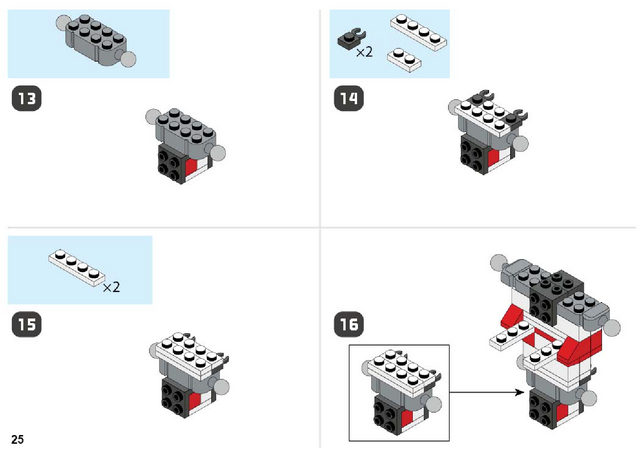 13

×2

14

×2

15

16

25