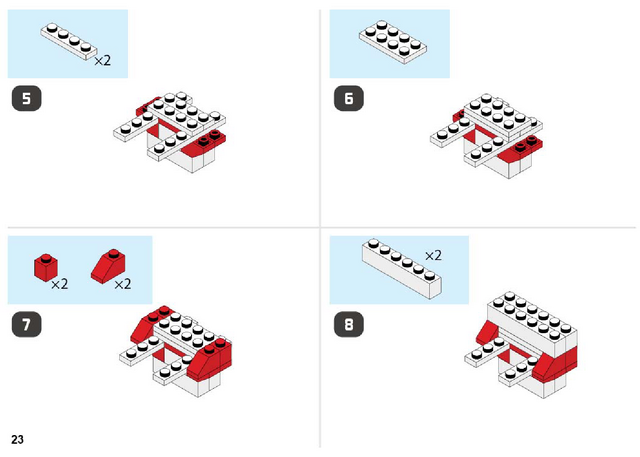 ×2

5

6

×2

×2

7

×2

8

23