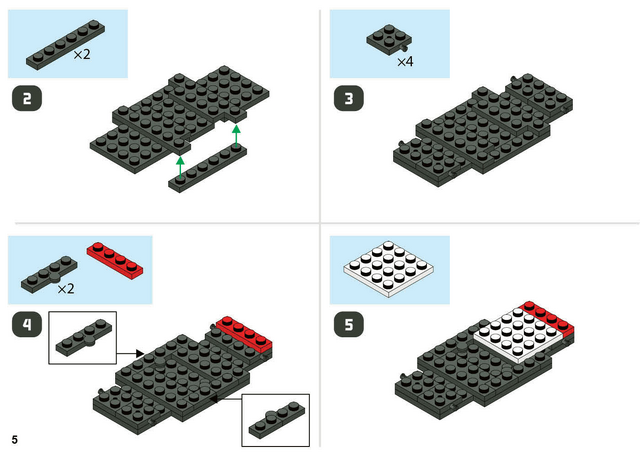 ×2

2

×4

3

×2

4

5

5