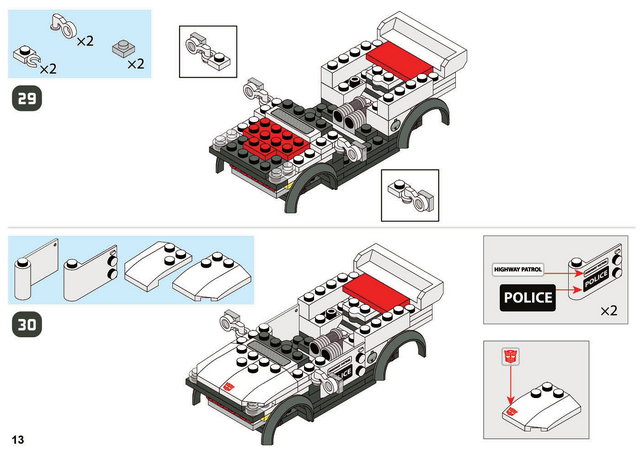 ×2
×2
×2

29

30

HIGHWAY PATROL
POLICE
POLICE
×2

13