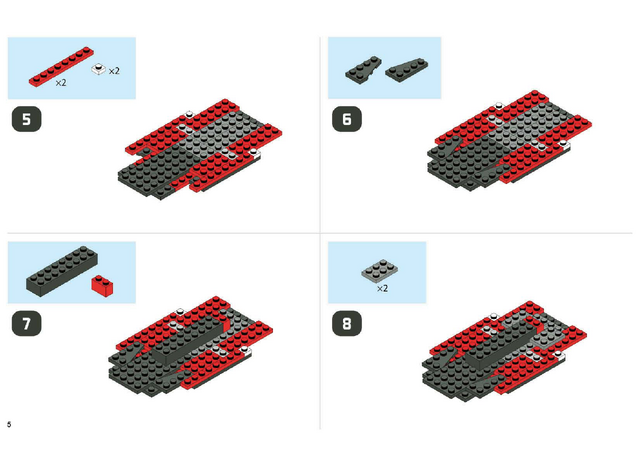 ×2 ×2

5

6

7

×2

8

5