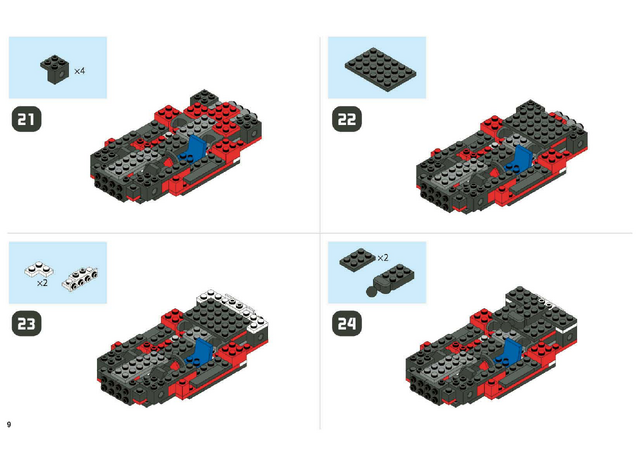 ×4

21

22

×2

23

×2

24

9