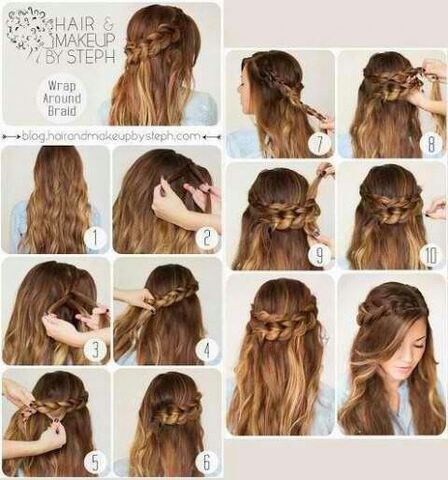 HAIR & MAKEUP BY STEPH

Wrap Around Braid

blog.hairandmakeupbysteph.com

1

2

3

4

5

6

7

8

9

10