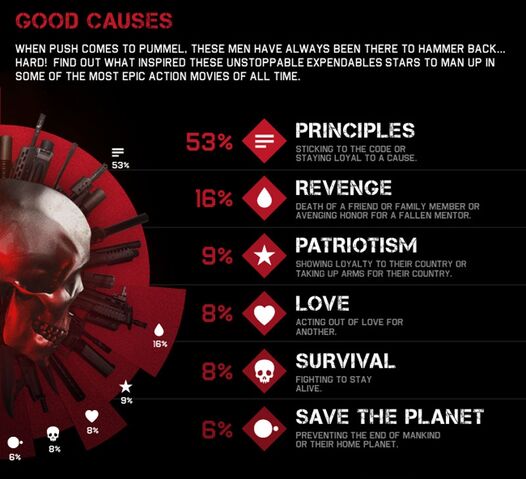 GOOD CAUSES

WHEN PUSH COMES TO PUMMEL, THESE MEN HAVE ALWAYS BEEN THERE TO HAMMER BACK... HARD! FIND OUT WHAT INSPIRED THESE UNSTOPPABLE EXPENDABLES STARS TO MAN UP IN SOME OF THE MOST EPIC ACTION MOVIES OF ALL TIME.

53%

16%

9%

8%

8%

6%

53% PRINCIPLES
STICKING TO THE CODE OR STAYING LOYAL TO A CAUSE.

16% REVENGE
DEATH OF A FRIEND OR FAMILY MEMBER OR AVENGING HONOR FOR A FALLEN MENTOR.

9% PATRIOTISM
SHOWING LOYALTY TO THEIR COUNTRY OR TAKING UP ARMS FOR THEIR COUNTRY.

8% LOVE
ACTING OUT OF LOVE FOR ANOTHER.

8% SURVIVAL
FIGHTING TO STAY ALIVE.

6% SAVE THE PLANET
PREVENTING THE END OF MANKIND OR THEIR HOME PLANET.