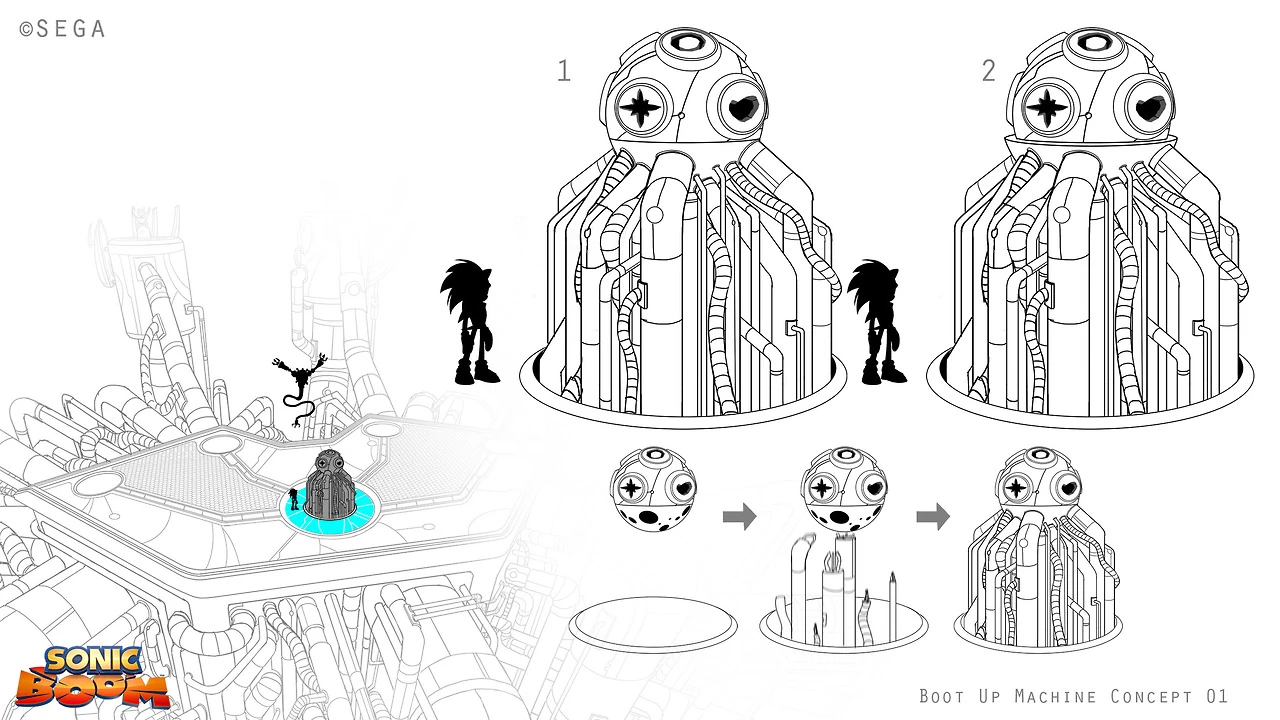 ©SEGA

1

2

SONIC BOOM

Boot Up Machine Concept 01