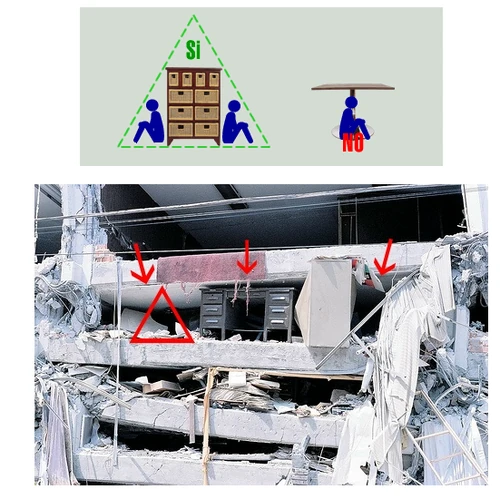 Si

NO